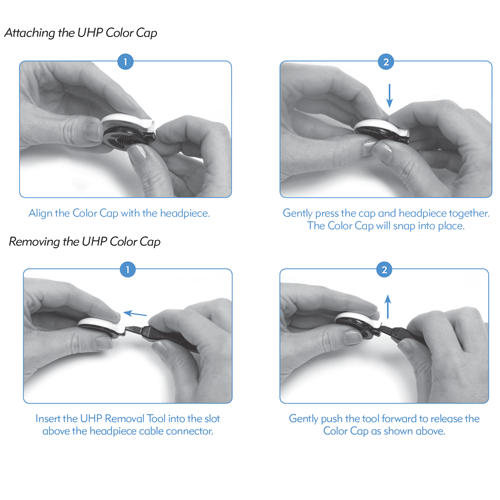 Attaching the UHP Color Cap

1

Align the Color Cap with the headpiece.

2

Gently press the cap and headpiece together. The Color Cap will snap into place.

Removing the UHP Color Cap

1

Insert the UHP Removal Tool into the slot above the headpiece cable connector.

2

Gently push the tool forward to release the Color Cap as shown above.